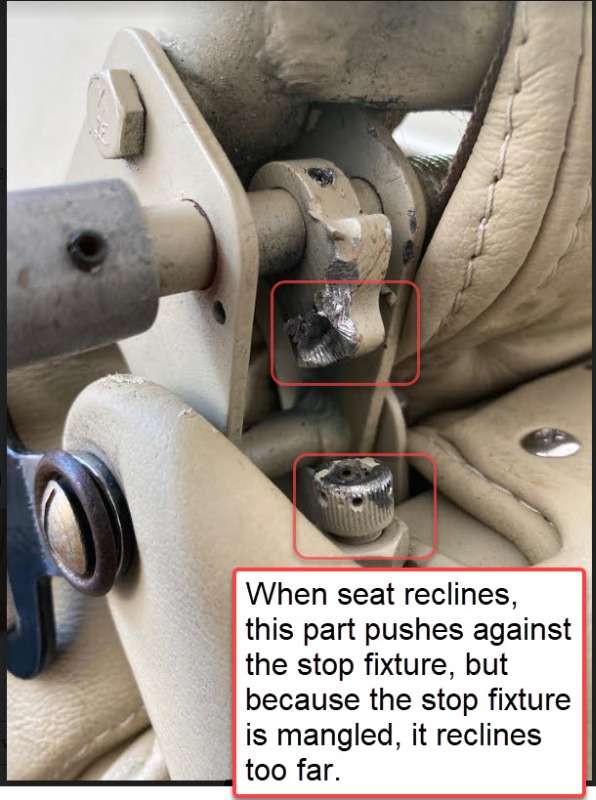 When seat reclines, this part pushes against the stop fixture, but because the stop fixture is mangled, it reclines too far.